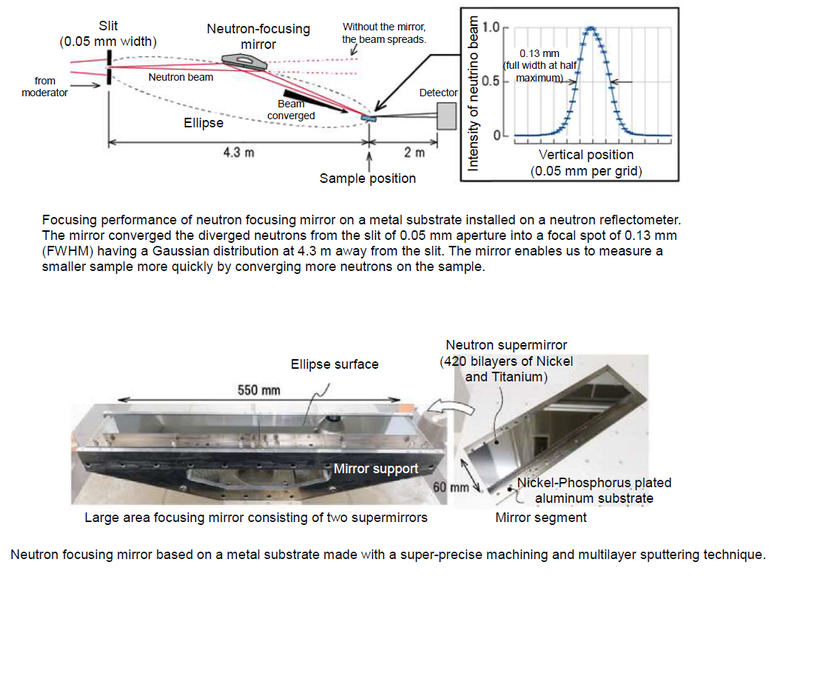 Slit
(0.05 mm width)

Neutron-focusing mirror

Without the mirror, the beam spreads.

from moderator

Neutron beam

Beam converged

Ellipse

Detector

4.3 m

2 m

Sample position

Intensity of neutrino beam

1.0

0.5

0

0.13 mm
(full width at half maximum)

Vertical position
(0.05 mm per grid)

Focusing performance of neutron focusing mirror on a metal substrate installed on a neutron reflectometer. The mirror converged the diverged neutrons from the slit of 0.05 mm aperture into a focal spot of 0.13 mm (FWHM) having a Gaussian distribution at 4.3 m away from the slit. The mirror enables us to measure a smaller sample more quickly by converging more neutrons on the sample.

Ellipse surface

550 mm

Mirror support

Large area focusing mirror consisting of two supermirrors

Neutron supermirror
(420 bilayers of Nickel and Titanium)

60 mm

Nickel-Phosphorus plated aluminum substrate

Mirror segment

Neutron focusing mirror based on a metal substrate made with a super-precise machining and multilayer sputtering technique.