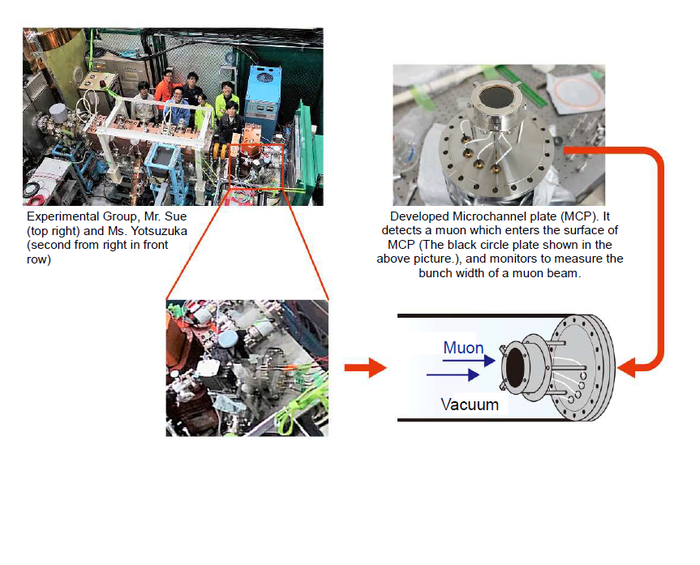 Experimental Group, Mr. Sue (top right) and Ms. Yotsuzuka (second from right in front row)

Developed Microchannel plate (MCP). It detects a muon which enters the surface of MCP (The black circle plate shown in the above picture.), and monitors to measure the bunch width of a muon beam.

Muon

Vacuum